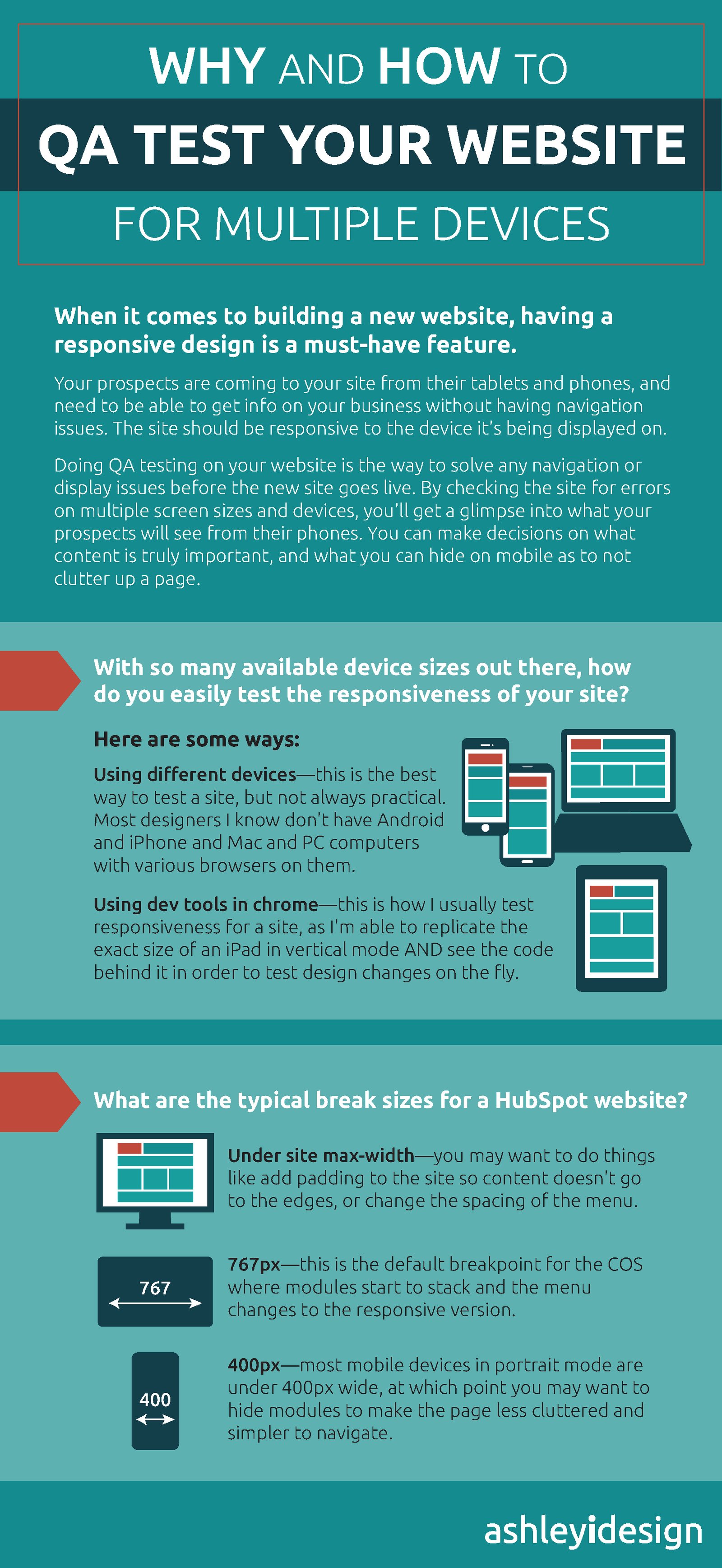 WHY AND HOW TO

QA TEST YOUR WEBSITE

FOR MULTIPLE DEVICES

When it comes to building a new website, having a responsive design is a must-have feature.

Your prospects are coming to your site from their tablets and phones, and need to be able to get info on your business without having navigation issues. The site should be responsive to the device it's being displayed on.

Doing QA testing on your website is the way to solve any navigation or display issues before the new site goes live. By checking the site for errors on multiple screen sizes and devices, you'll get a glimpse into what your prospects will see from their phones. You can make decisions on what content is truly important, and what you can hide on mobile as to not clutter up a page.

With so many available device sizes out there, how do you easily test the responsiveness of your site?

Here are some ways:

Using different devices—this is the best way to test a site, but not always practical. Most designers I know don't have Android and iPhone and Mac and PC computers with various browsers on them.

Using dev tools in chrome—this is how I usually test responsiveness for a site, as I'm able to replicate the exact size of an iPad in vertical mode AND see the code behind it in order to test design changes on the fly.

What are the typical break sizes for a HubSpot website?

Under site max-width—you may want to do things like add padding to the site so content doesn't go to the edges, or change the spacing of the menu.

767

767px—this is the default breakpoint for the COS where modules start to stack and the menu changes to the responsive version.

400

400px—most mobile devices in portrait mode are under 400px wide, at which point you may want to hide modules to make the page less cluttered and simpler to navigate.

ashleyidesign